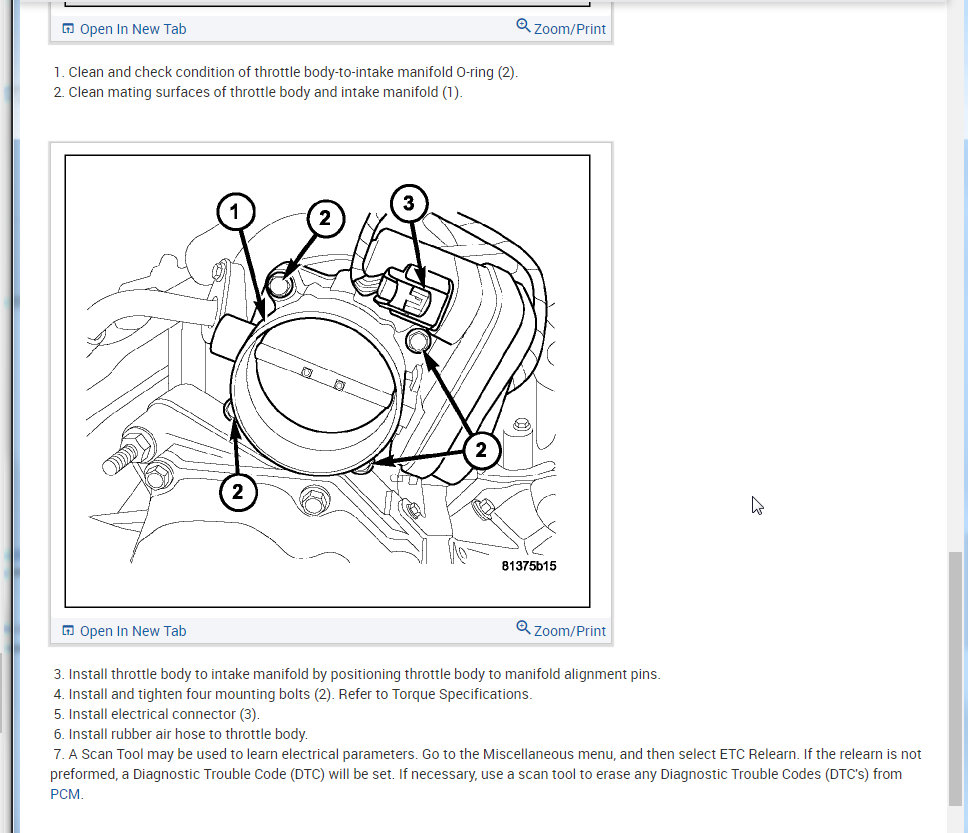 Open In New Tab
Zoom/Print

1. Clean and check condition of throttle body-to-intake manifold O-ring (2).
2. Clean mating surfaces of throttle body and intake manifold (1).

1
2
3
2
2
81375b15

Open In New Tab
Zoom/Print

3. Install throttle body to intake manifold by positioning throttle body to manifold alignment pins.
4. Install and tighten four mounting bolts (2). Refer to Torque Specifications.
5. Install electrical connector (3).
6. Install rubber air hose to throttle body.
7. A Scan Tool may be used to learn electrical parameters. Go to the Miscellaneous menu, and then select ETC Relearn. If the relearn is not preformed, a Diagnostic Trouble Code (DTC) will be set. If necessary, use a scan tool to erase any Diagnostic Trouble Codes (DTC's) from PCM.