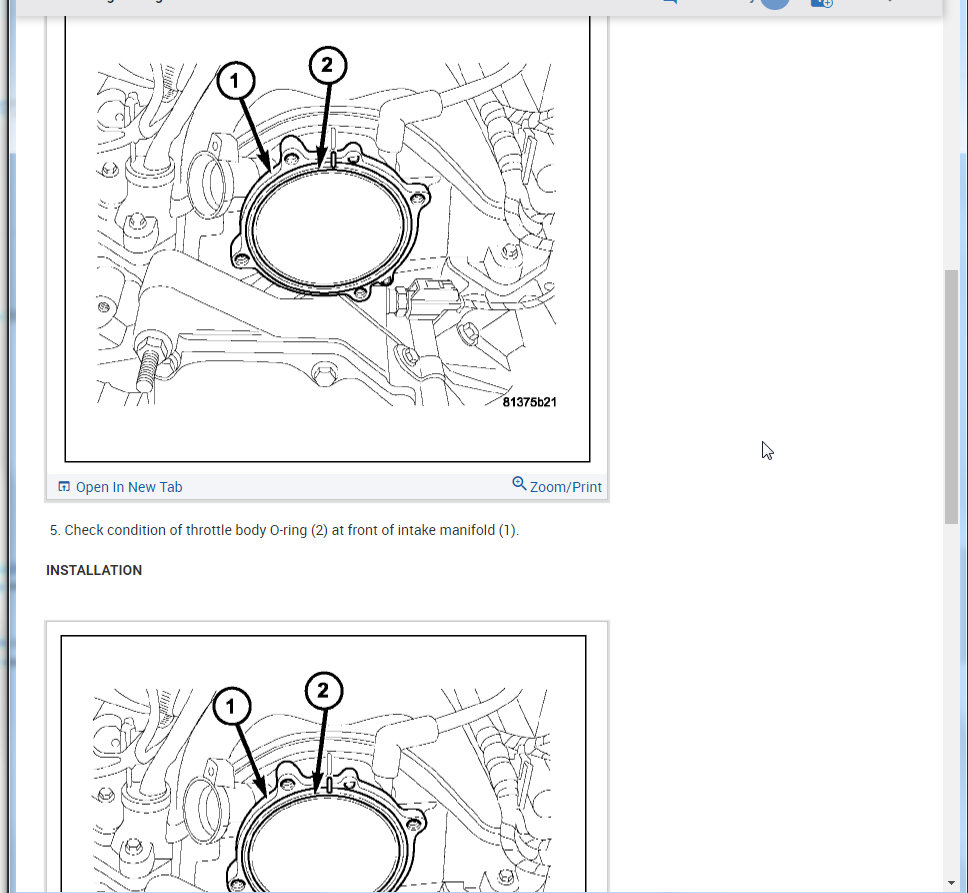 1
2
81375b21

Open In New Tab
Zoom/Print

5. Check condition of throttle body O-ring (2) at front of intake manifold (1).

INSTALLATION

1
2