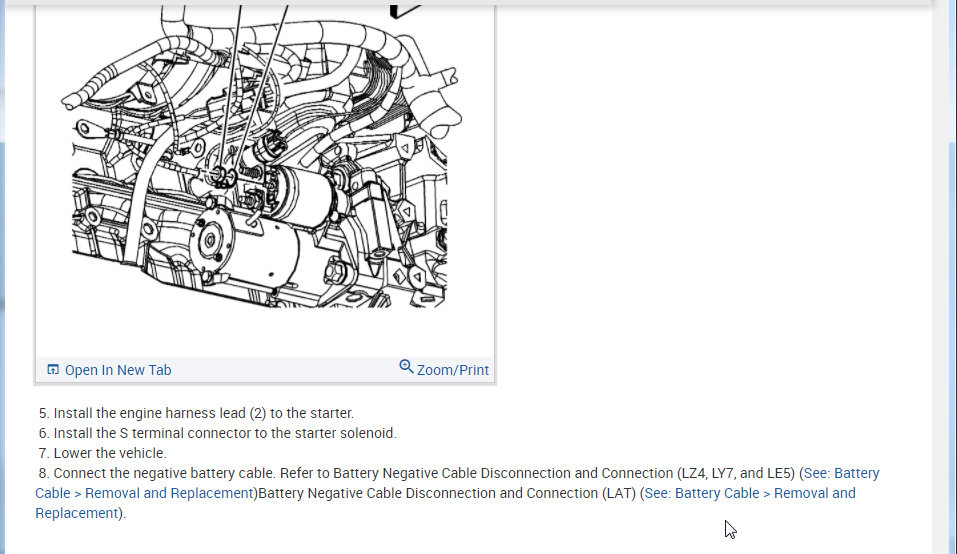 Open In New Tab
Zoom/Print

5. Install the engine harness lead (2) to the starter.
6. Install the S terminal connector to the starter solenoid.
7. Lower the vehicle.
8. Connect the negative battery cable. Refer to Battery Negative Cable Disconnection and Connection (LZ4, LY7, and LE5) (See: Battery Cable > Removal and Replacement)Battery Negative Cable Disconnection and Connection (LAT) (See: Battery Cable > Removal and Replacement).