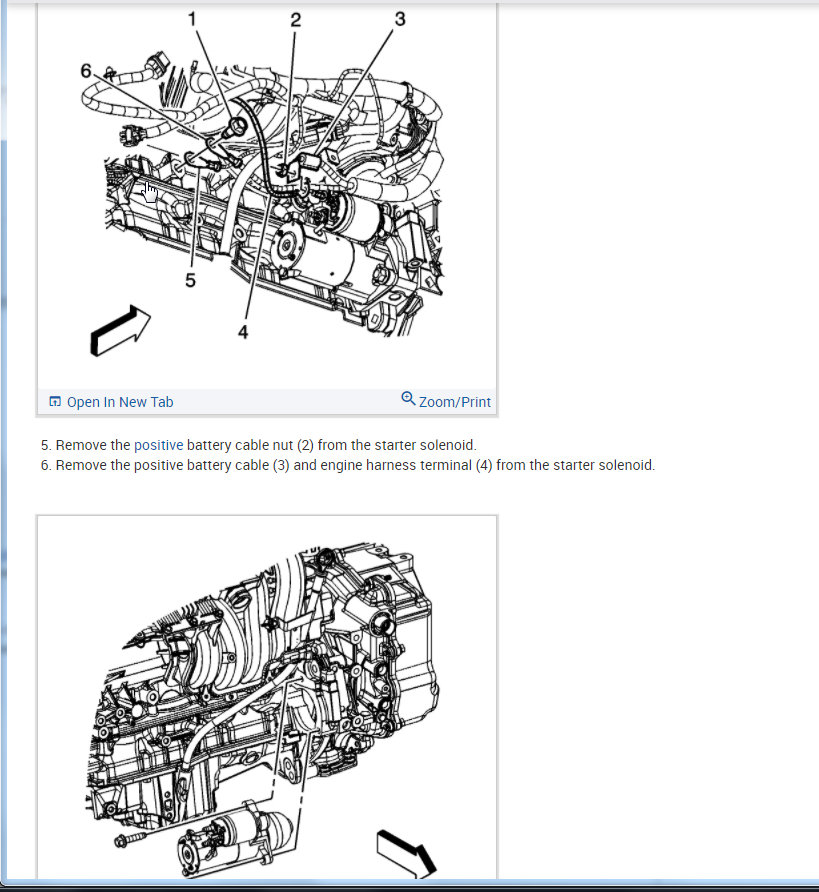 1
2
3
6
5
4

Open In New Tab
Zoom/Print

5. Remove the positive battery cable nut (2) from the starter solenoid.
6. Remove the positive battery cable (3) and engine harness terminal (4) from the starter solenoid.