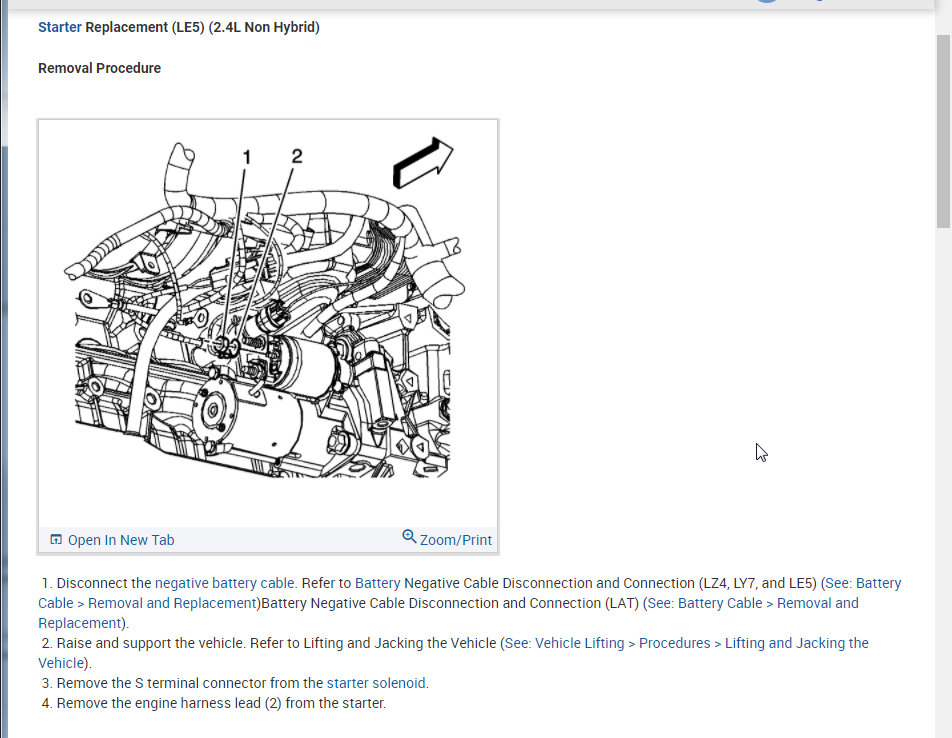 Starter Replacement (LE5) (2.4L Non Hybrid)

Removal Procedure

1
2

Open In New Tab
Zoom/Print

1. Disconnect the negative battery cable. Refer to Battery Negative Cable Disconnection and Connection (LZ4, LY7, and LE5) (See: Battery Cable > Removal and Replacement)Battery Negative Cable Disconnection and Connection (LAT) (See: Battery Cable > Removal and Replacement).
2. Raise and support the vehicle. Refer to Lifting and Jacking the Vehicle (See: Vehicle Lifting > Procedures > Lifting and Jacking the Vehicle).
3. Remove the S terminal connector from the starter solenoid.
4. Remove the engine harness lead (2) from the starter.