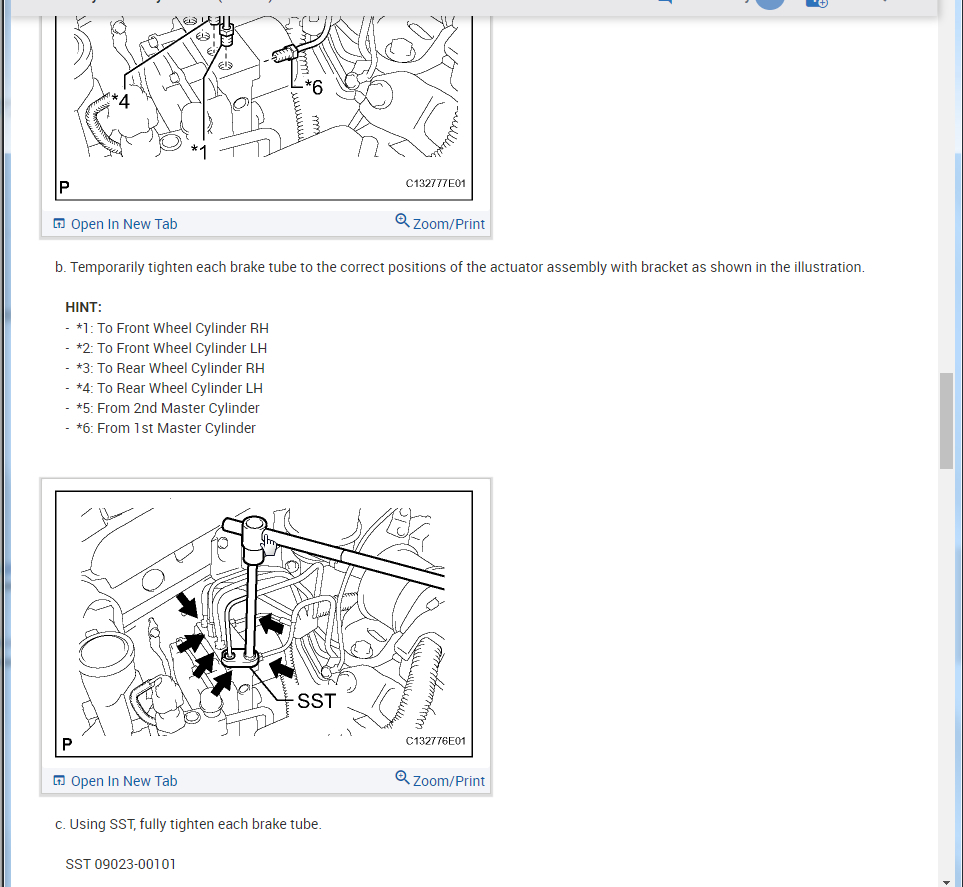 *4

*6

*1

P

C132777E01

Open In New Tab

Zoom/Print

b. Temporarily tighten each brake tube to the correct positions of the actuator assembly with bracket as shown in the illustration.

HINT:
- *1: To Front Wheel Cylinder RH
- *2: To Front Wheel Cylinder LH
- *3: To Rear Wheel Cylinder RH
- *4: To Rear Wheel Cylinder LH
- *5: From 2nd Master Cylinder
- *6: From 1st Master Cylinder

SST

P

C132776E01

Open In New Tab

Zoom/Print

c. Using SST, fully tighten each brake tube.

SST 09023-00101