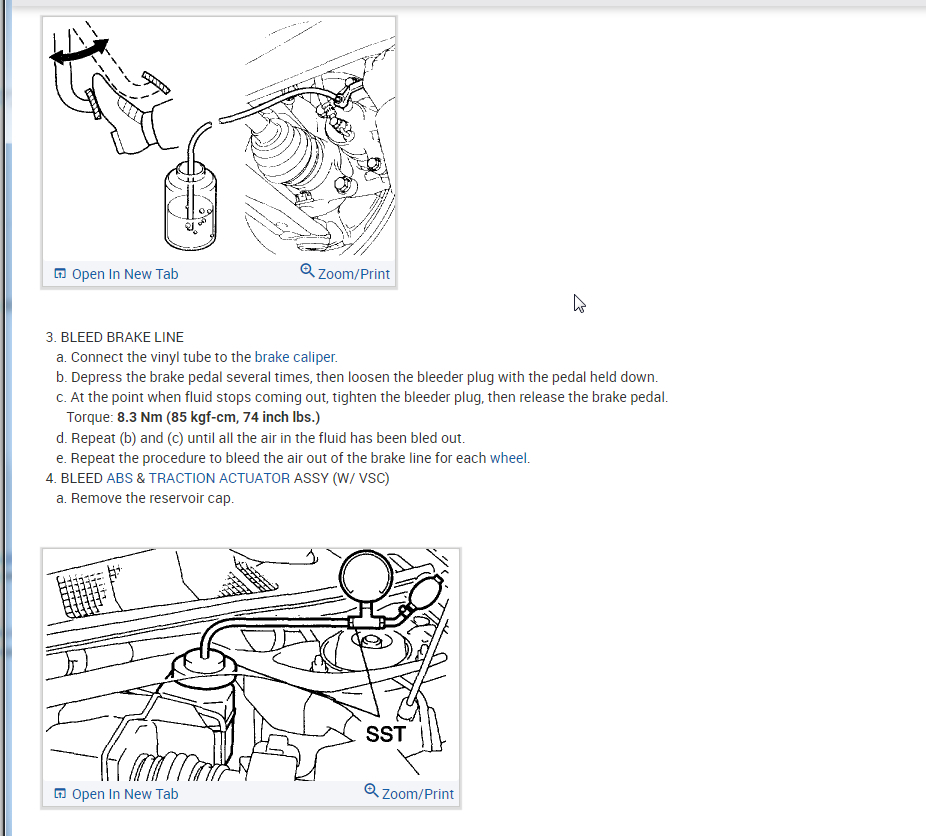 Open In New Tab
Zoom/Print

3. BLEED BRAKE LINE
a. Connect the vinyl tube to the brake caliper.
b. Depress the brake pedal several times, then loosen the bleeder plug with the pedal held down.
c. At the point when fluid stops coming out, tighten the bleeder plug, then release the brake pedal.
Torque: 8.3 Nm (85 kgf-cm, 74 inch lbs.)
d. Repeat (b) and (c) until all the air in the fluid has been bled out.
e. Repeat the procedure to bleed the air out of the brake line for each wheel.
4. BLEED ABS & TRACTION ACTUATOR ASSY (W/ VSC)
a. Remove the reservoir cap.

SST
Open In New Tab
Zoom/Print