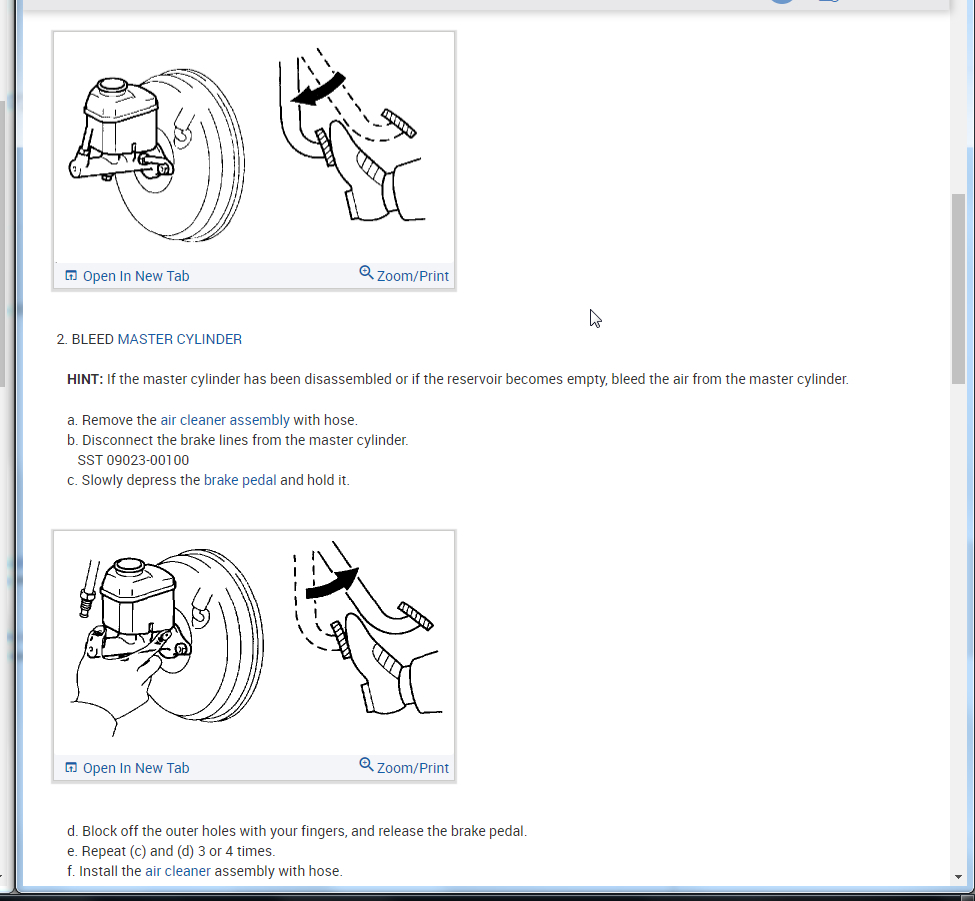 Open In New Tab Zoom/Print

2. BLEED MASTER CYLINDER

HINT: If the master cylinder has been disassembled or if the reservoir becomes empty, bleed the air from the master cylinder.

a. Remove the air cleaner assembly with hose.
b. Disconnect the brake lines from the master cylinder.
SST 09023-00100
c. Slowly depress the brake pedal and hold it.

Open In New Tab Zoom/Print

d. Block off the outer holes with your fingers, and release the brake pedal.
e. Repeat (c) and (d) 3 or 4 times.
f. Install the air cleaner assembly with hose.