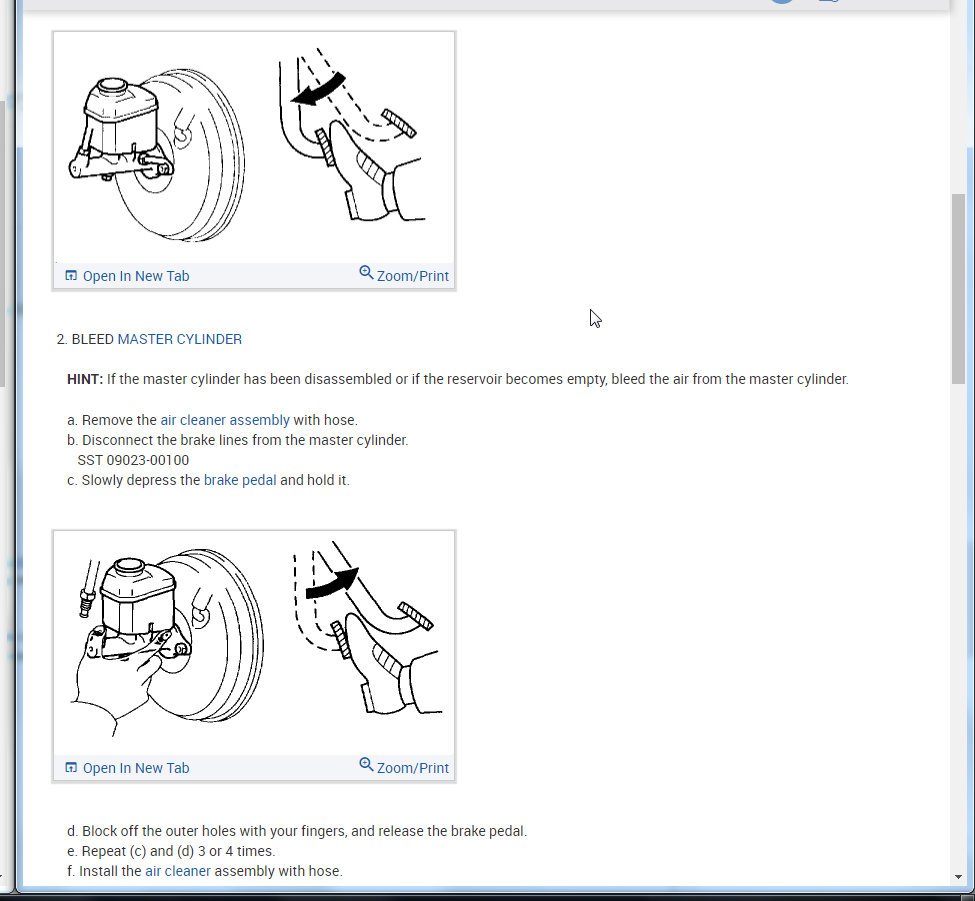 Open In New Tab
Zoom/Print

2. BLEED MASTER CYLINDER

HINT: If the master cylinder has been disassembled or if the reservoir becomes empty, bleed the air from the master cylinder.

a. Remove the air cleaner assembly with hose.
b. Disconnect the brake lines from the master cylinder.
SST 09023-00100
c. Slowly depress the brake pedal and hold it.

Open In New Tab
Zoom/Print

d. Block off the outer holes with your fingers, and release the brake pedal.
e. Repeat (c) and (d) 3 or 4 times.
f. Install the air cleaner assembly with hose.