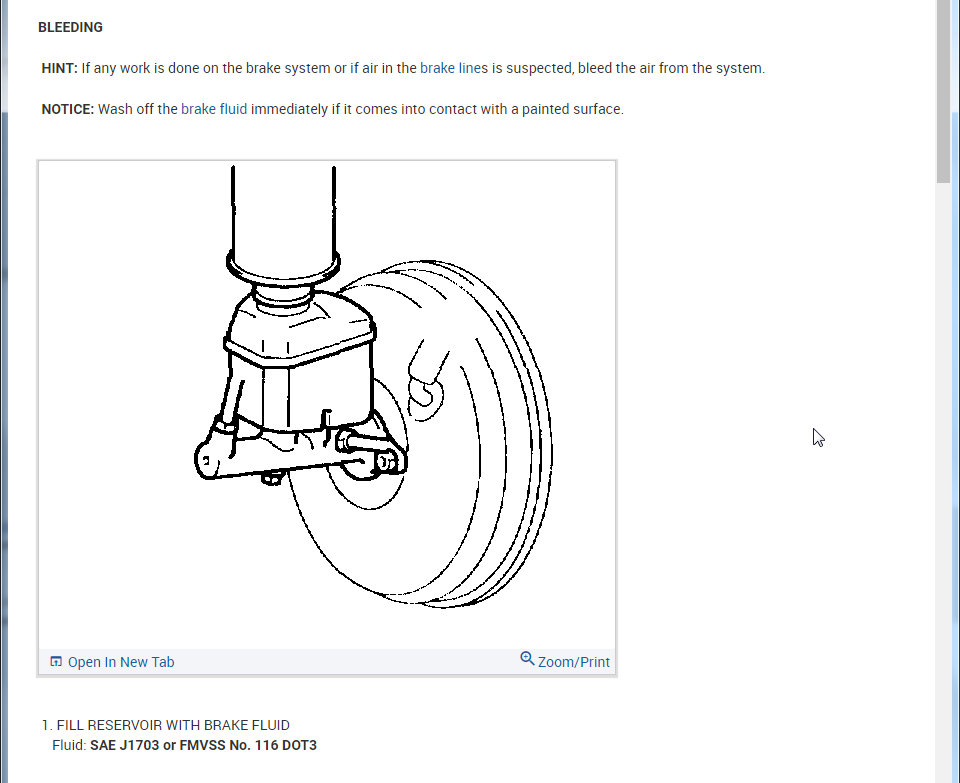 BLEEDING

HINT: If any work is done on the brake system or if air in the brake lines is suspected, bleed the air from the system.

NOTICE: Wash off the brake fluid immediately if it comes into contact with a painted surface.

Open In New Tab

Zoom/Print

1. FILL RESERVOIR WITH BRAKE FLUID
Fluid: SAE J1703 or FMVSS No. 116 DOT3