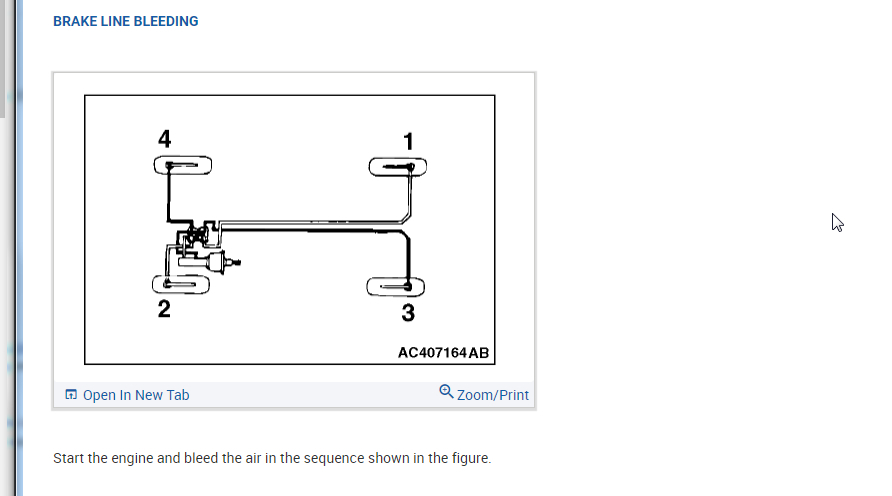 BRAKE LINE BLEEDING

4

1

2

3

AC407164AB

Open In New Tab

Zoom/Print

Start the engine and bleed the air in the sequence shown in the figure.