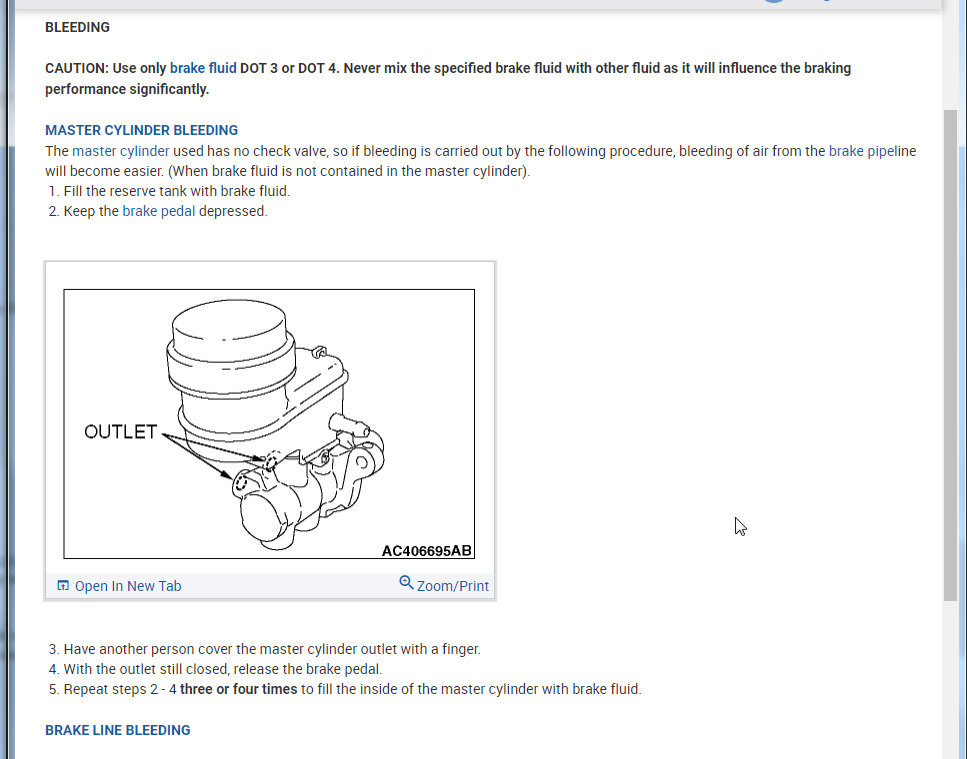 BLEEDING

CAUTION: Use only brake fluid DOT 3 or DOT 4. Never mix the specified brake fluid with other fluid as it will influence the braking performance significantly.

MASTER CYLINDER BLEEDING
The master cylinder used has no check valve, so if bleeding is carried out by the following procedure, bleeding of air from the brake pipeline will become easier. (When brake fluid is not contained in the master cylinder).
1. Fill the reserve tank with brake fluid.
2. Keep the brake pedal depressed.

OUTLET
AC406695AB

Open In New Tab
Zoom/Print

3. Have another person cover the master cylinder outlet with a finger.
4. With the outlet still closed, release the brake pedal.
5. Repeat steps 2 - 4 three or four times to fill the inside of the master cylinder with brake fluid.

BRAKE LINE BLEEDING