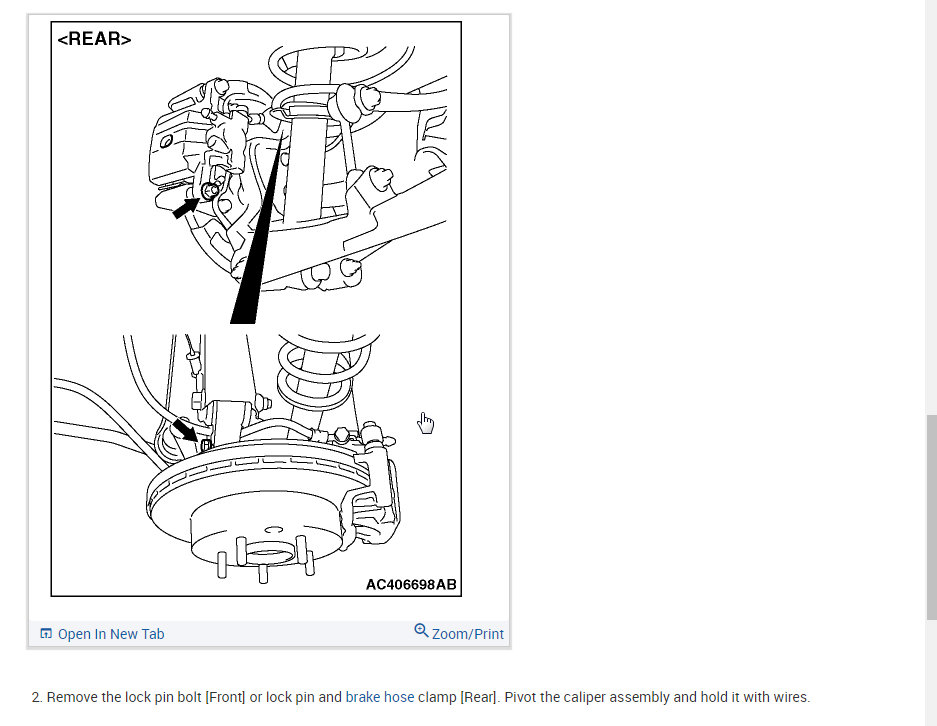 <REAR>

AC406698AB

Open In New Tab

Zoom/Print

2. Remove the lock pin bolt [Front] or lock pin and brake hose clamp [Rear]. Pivot the caliper assembly and hold it with wires.