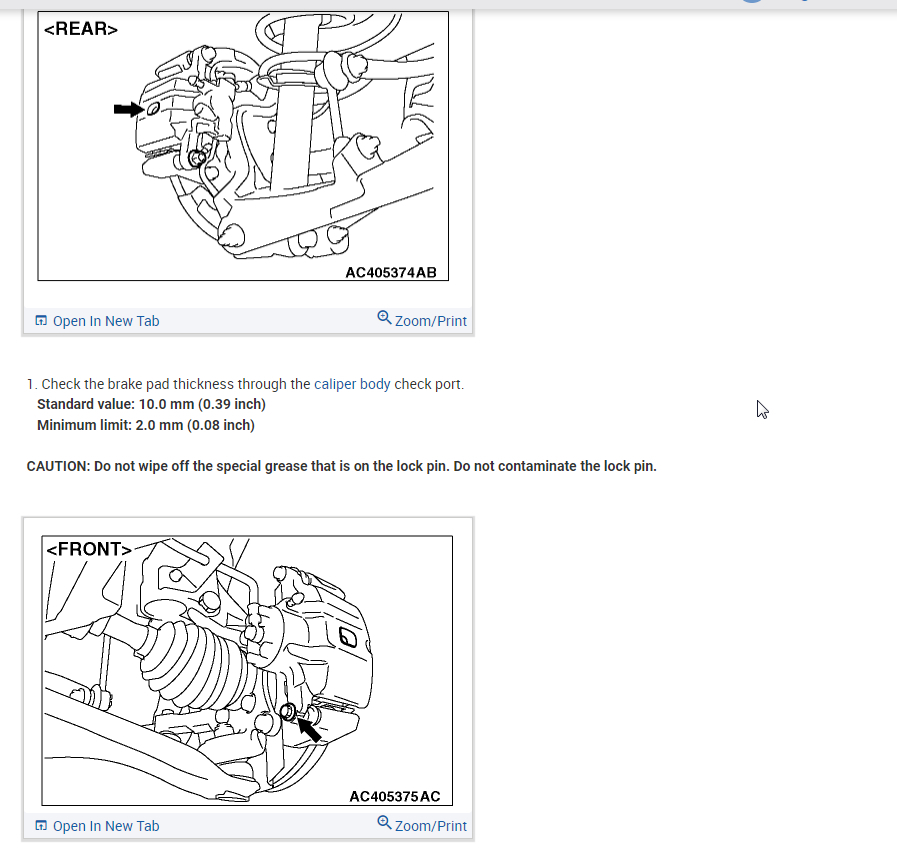 <REAR>

AC405374AB

Open In New Tab

Zoom/Print

1. Check the brake pad thickness through the caliper body check port.
Standard value: 10.0 mm (0.39 inch)
Minimum limit: 2.0 mm (0.08 inch)

CAUTION: Do not wipe off the special grease that is on the lock pin. Do not contaminate the lock pin.

<FRONT>

AC405375AC

Open In New Tab

Zoom/Print