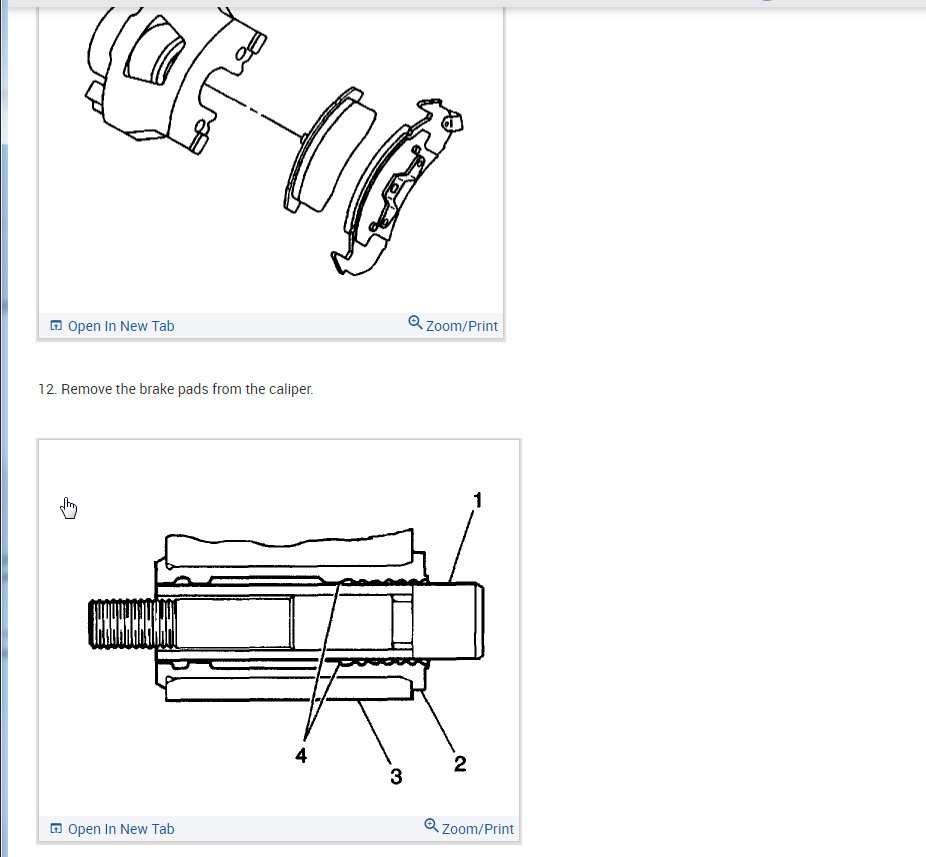 Open In New Tab

Zoom/Print

12. Remove the brake pads from the caliper.

1

4

3

2

Open In New Tab

Zoom/Print