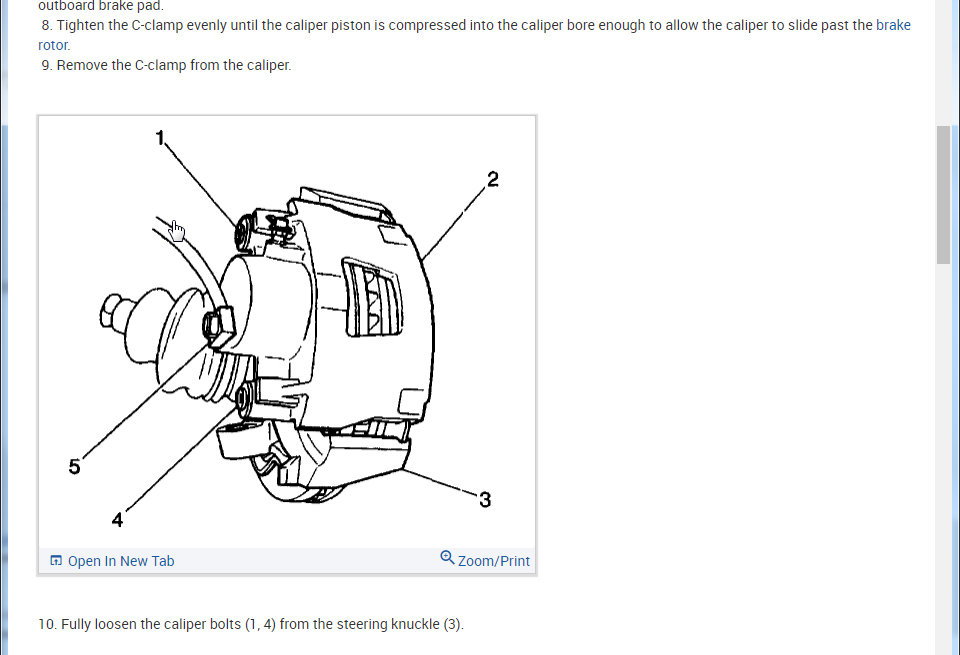 outboard brake pad.

8. Tighten the C-clamp evenly until the caliper piston is compressed into the caliper bore enough to allow the caliper to slide past the brake rotor.

9. Remove the C-clamp from the caliper.

1

2

5

4

3

Open In New Tab

Zoom/Print

10. Fully loosen the caliper bolts (1, 4) from the steering knuckle (3).