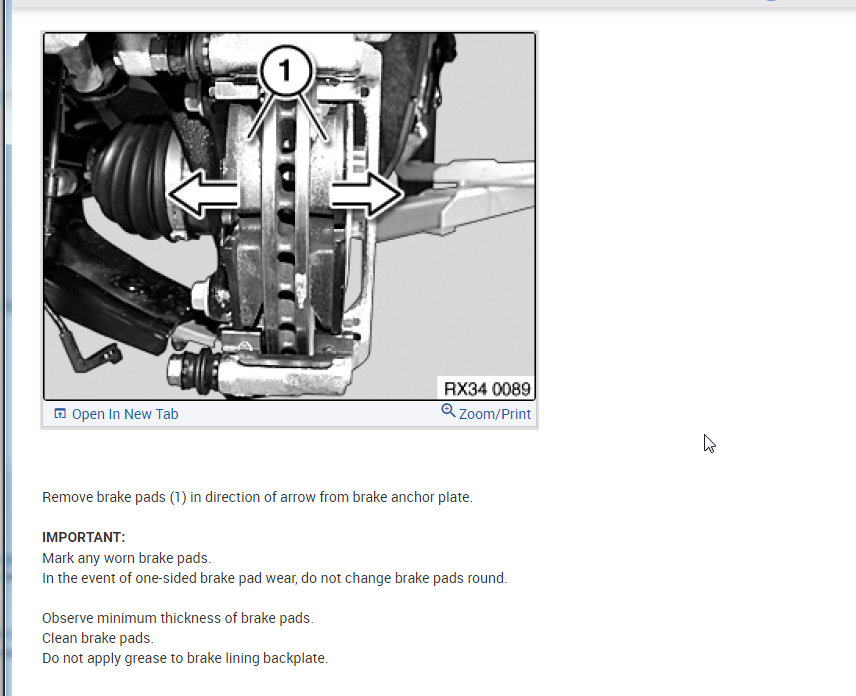 1

RX34 0089

Open In New Tab

Zoom/Print

Remove brake pads (1) in direction of arrow from brake anchor plate.

IMPORTANT:
Mark any worn brake pads.
In the event of one-sided brake pad wear, do not change brake pads round.

Observe minimum thickness of brake pads.
Clean brake pads.
Do not apply grease to brake lining backplate.