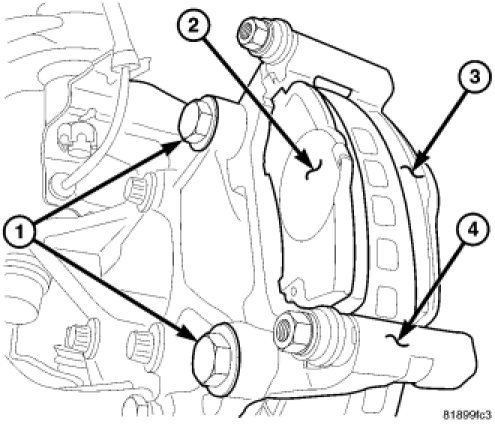 2
3
1
4
81899fc3