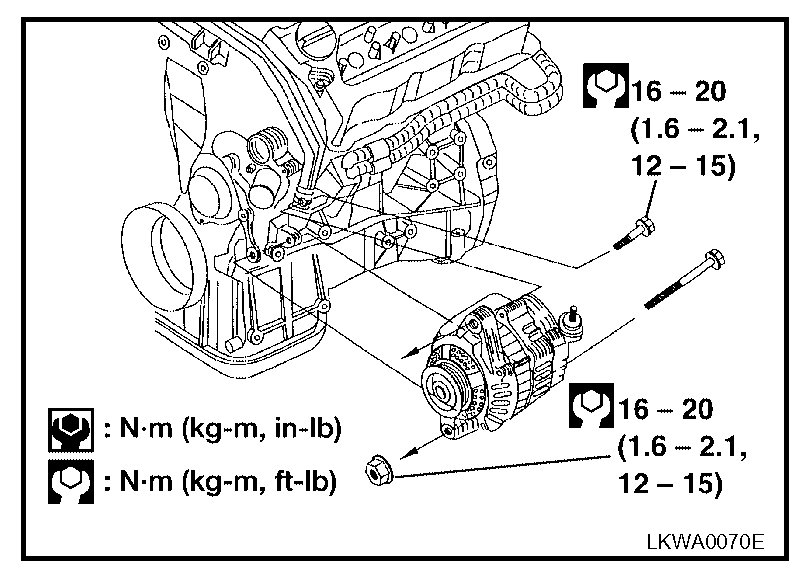 16 – 20
(1.6 – 2.1,
12 – 15)

16 – 20
(1.6 – 2.1,
12 – 15)

: N·m (kg-m, in-lb)
: N·m (kg-m, ft-lb)

LKWA0070E