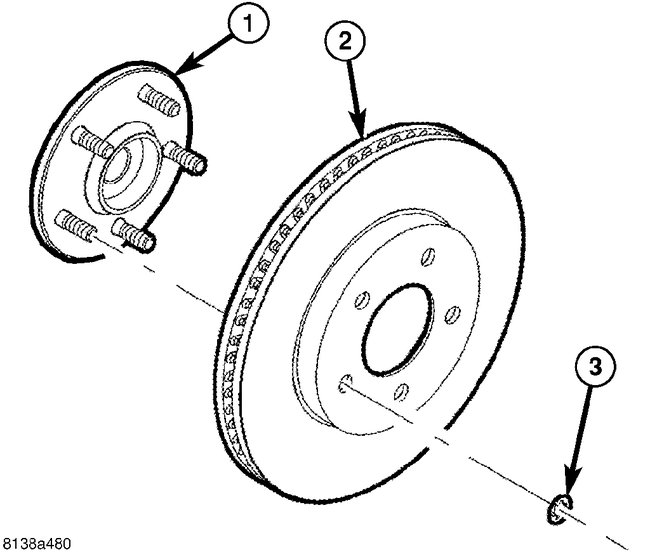 1
2
3
8138a480