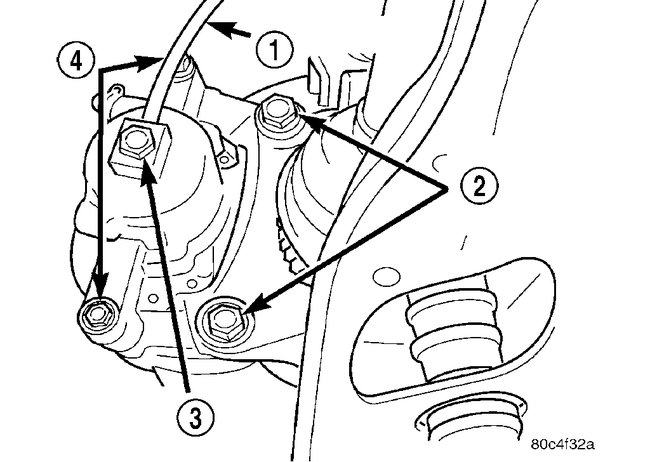 1
4
2
3
80c4f32a