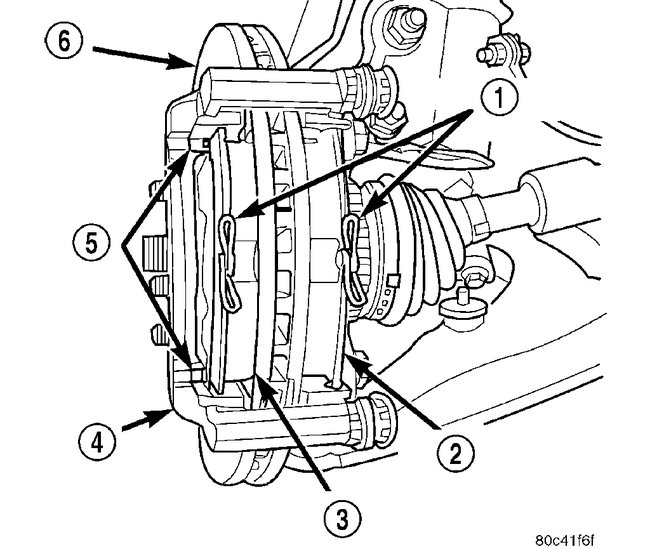 6
1
5
4
2
3
80c41f6f