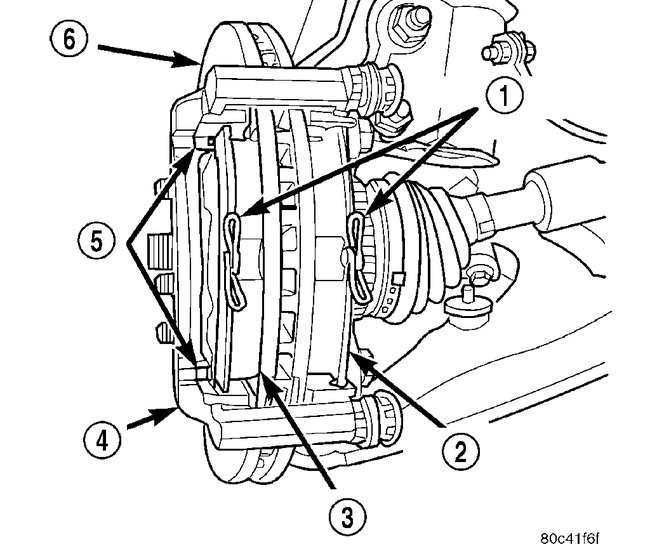 6
1
5
4
2
3
80c41f6f