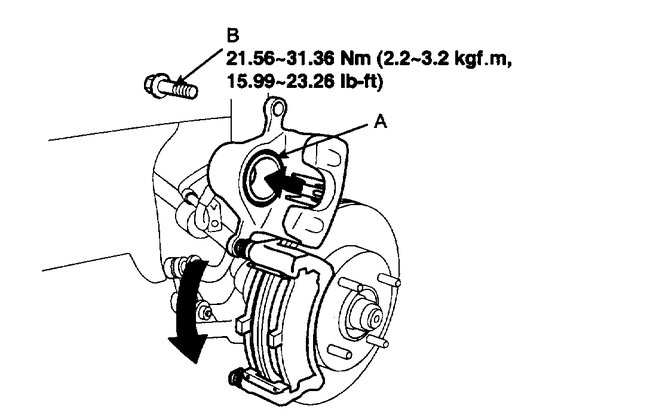 B
21.56~31.36 Nm (2.2~3.2 kgf.m, 15.99~23.26 lb-ft)

A