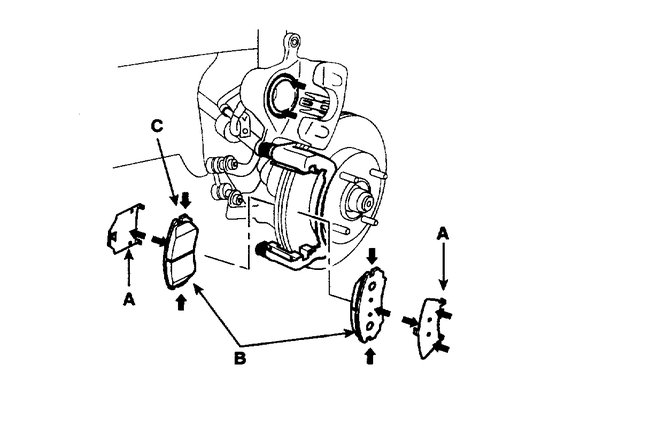 C
A
A
B