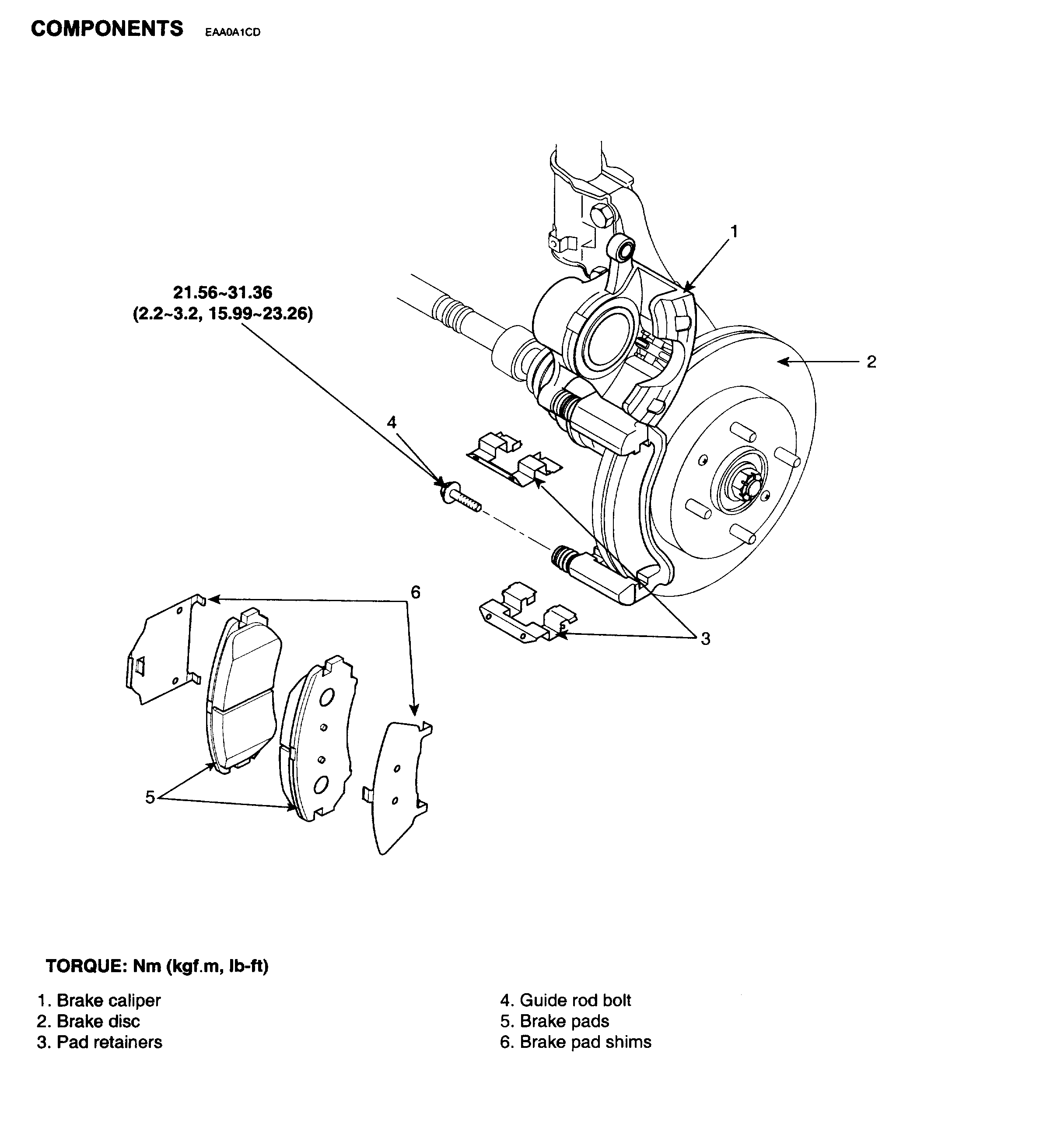 COMPONENTS EAA0A1CD

1

21.56~31.36
(2.2~3.2, 15.99~23.26)

2

4

6

3

5

TORQUE: Nm (kgf.m, lb-ft)

1. Brake caliper
2. Brake disc
3. Pad retainers

4. Guide rod bolt
5. Brake pads
6. Brake pad shims