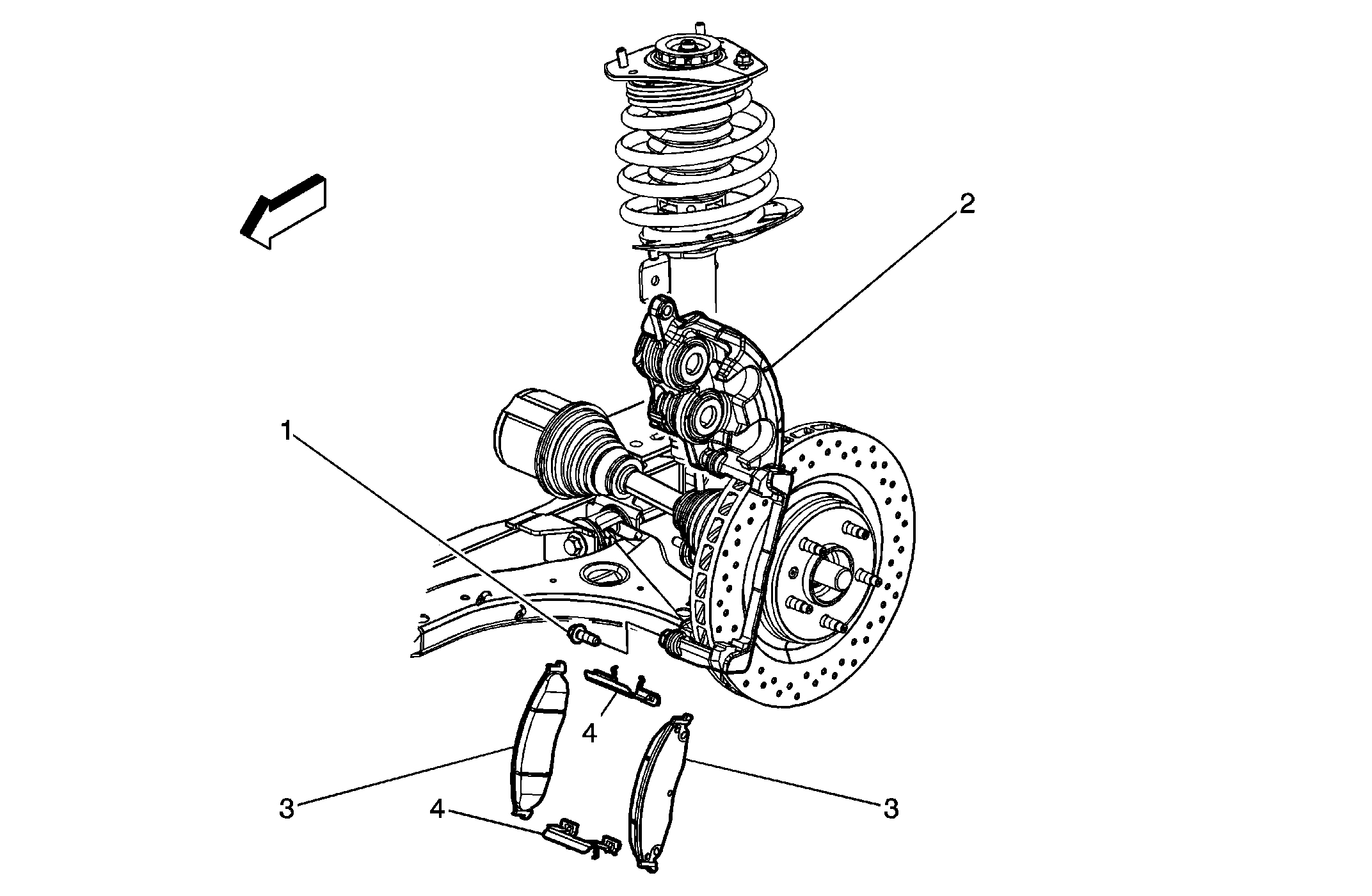 2
1
4
3
4
3