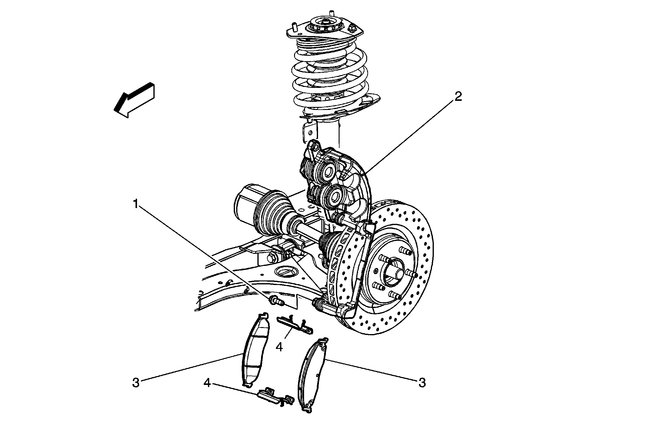 2
1
4
3
4
3