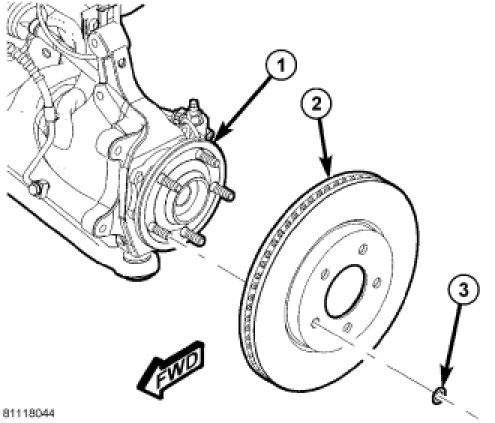 1
2
3
FWD
81118044