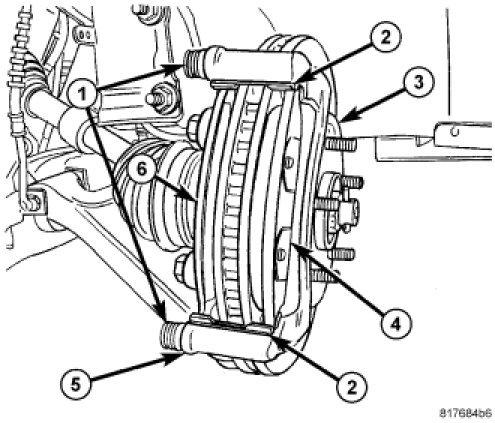 1
2
3
6
4
5
2
817684b6