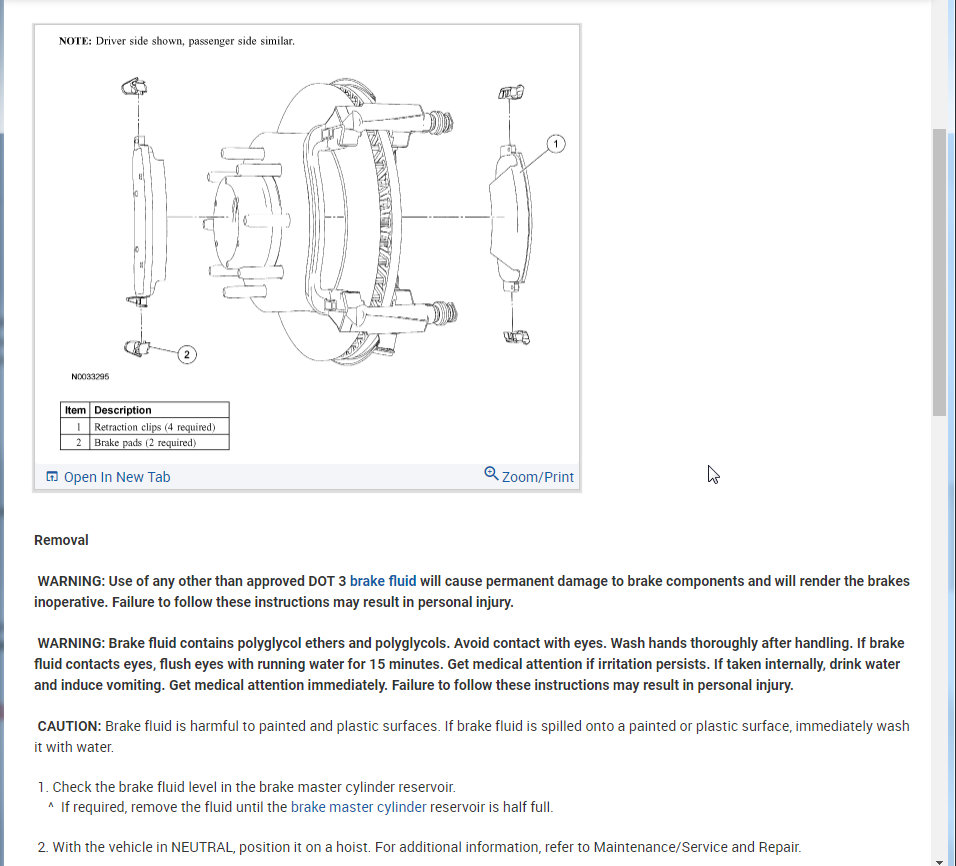 NOTE: Driver side shown, passenger side similar.

1

2

N0033295

| Item | Description |
|---|---|
| 1 | Retraction clips (4 required) |
| 2 | Brake pads (2 required) |

Open In New Tab

Zoom/Print

Removal

WARNING: Use of any other than approved DOT 3 brake fluid will cause permanent damage to brake components and will render the brakes inoperative. Failure to follow these instructions may result in personal injury.

WARNING: Brake fluid contains polyglycol ethers and polyglycols. Avoid contact with eyes. Wash hands thoroughly after handling. If brake fluid contacts eyes, flush eyes with running water for 15 minutes. Get medical attention if irritation persists. If taken internally, drink water and induce vomiting. Get medical attention immediately. Failure to follow these instructions may result in personal injury.

CAUTION: Brake fluid is harmful to painted and plastic surfaces. If brake fluid is spilled onto a painted or plastic surface, immediately wash it with water.

1. Check the brake fluid level in the brake master cylinder reservoir.
^ If required, remove the fluid until the brake master cylinder reservoir is half full.

2. With the vehicle in NEUTRAL, position it on a hoist. For additional information, refer to Maintenance/Service and Repair.