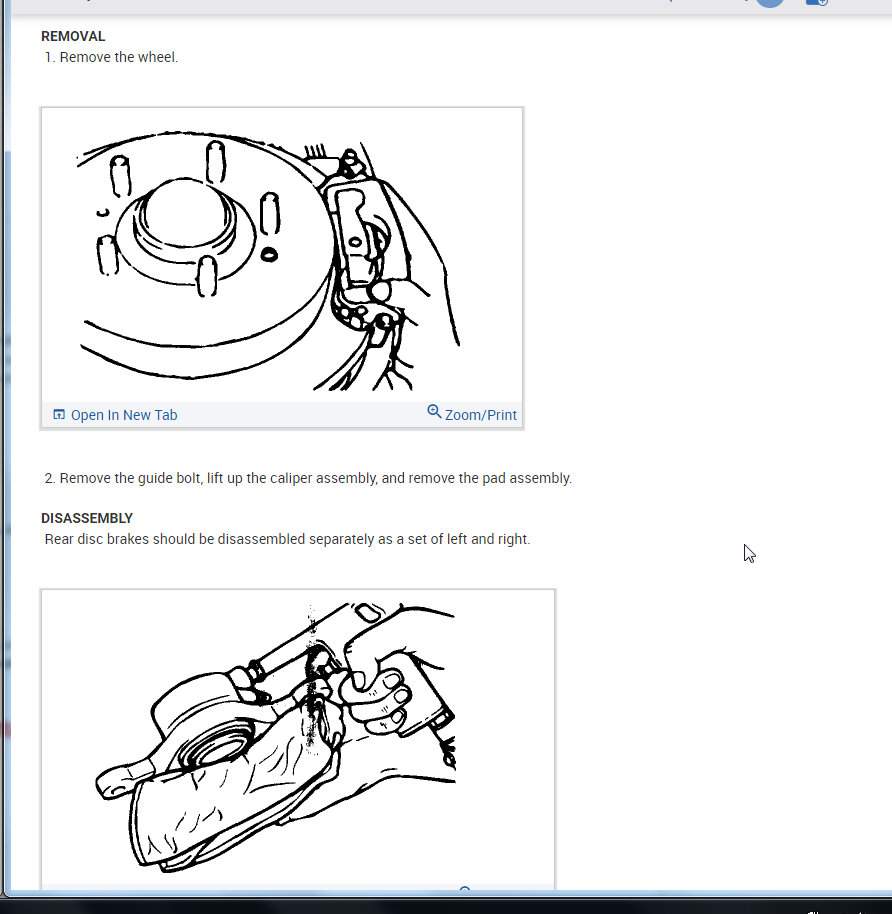 REMOVAL
1. Remove the wheel.

Open In New Tab
Zoom/Print

2. Remove the guide bolt, lift up the caliper assembly, and remove the pad assembly.

DISASSEMBLY
Rear disc brakes should be disassembled separately as a set of left and right.