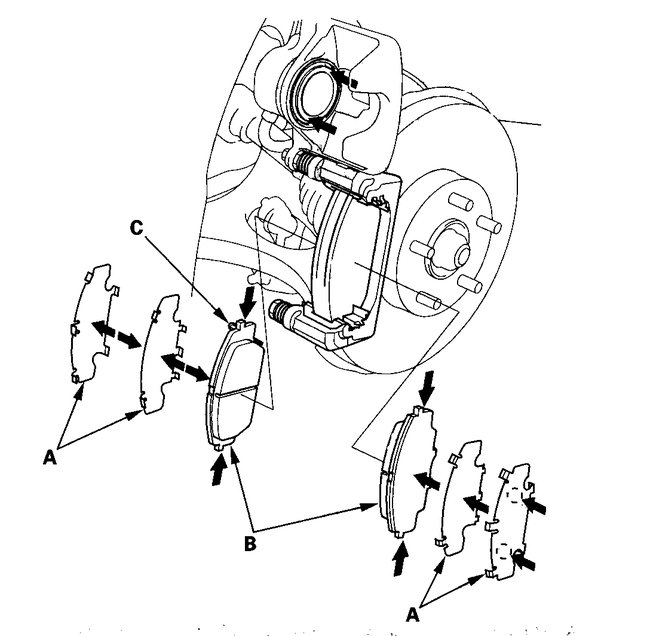 C

A

B

A