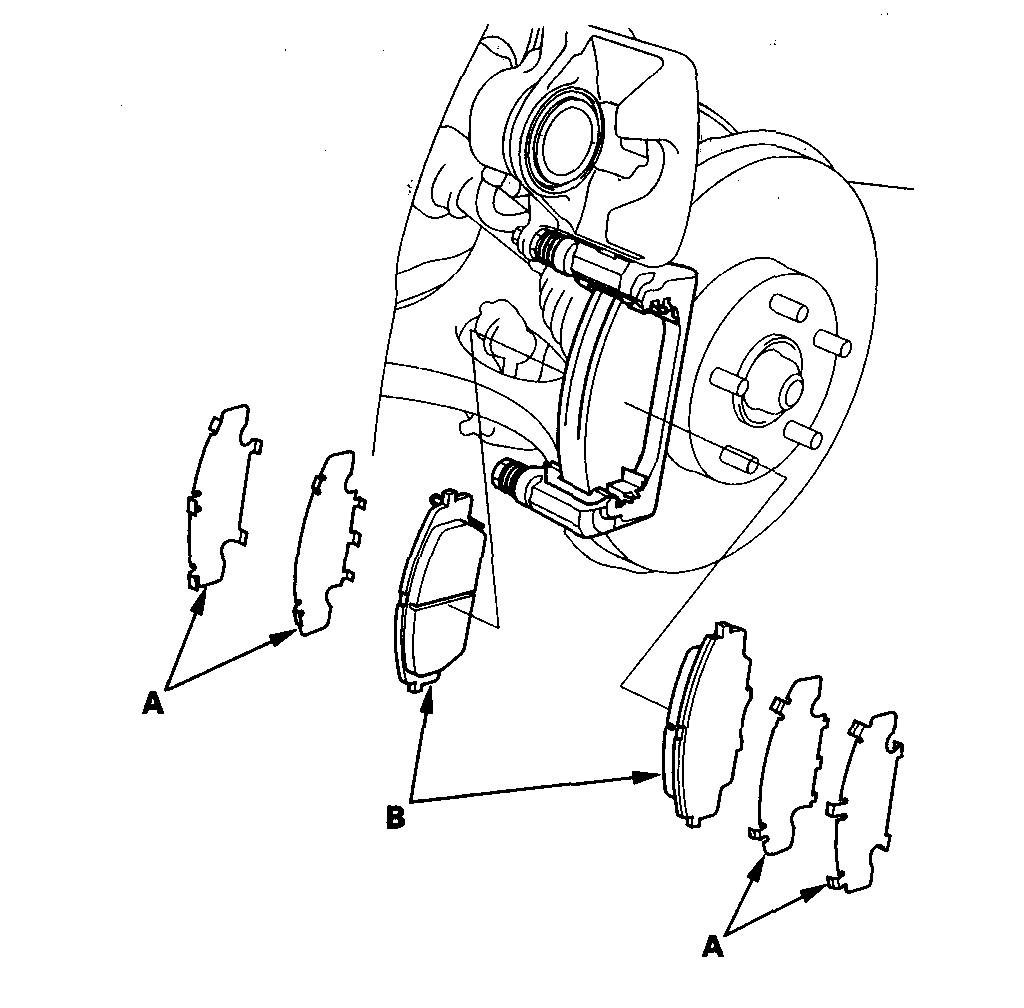 A

B

A