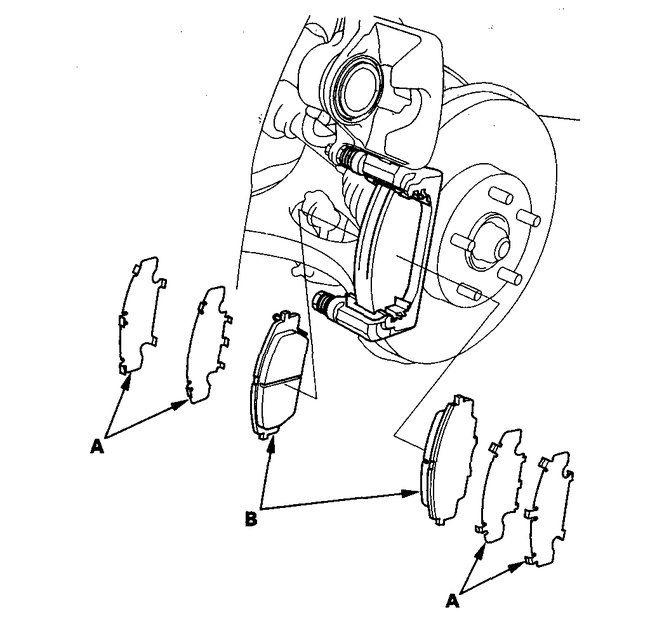 A

B

A