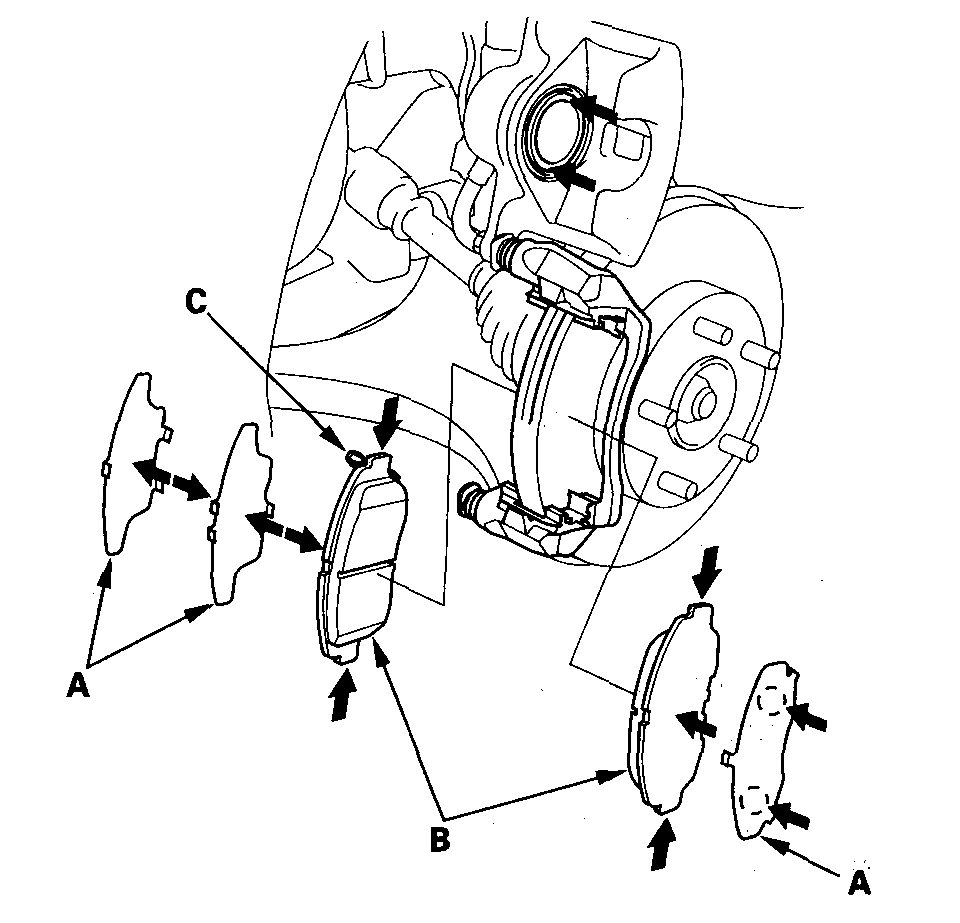 C
A
B
A