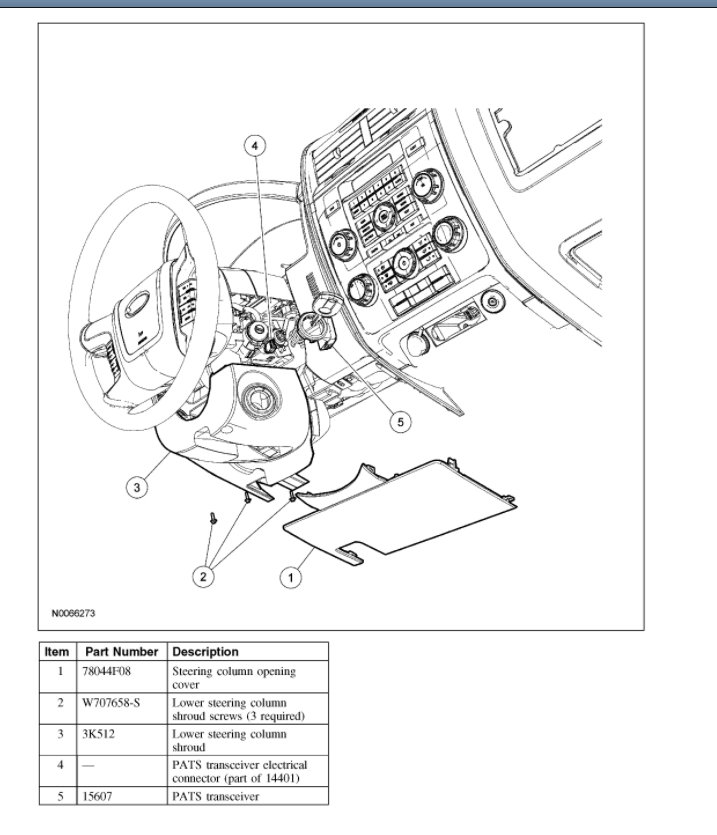 4

5

3

2

1

N0066273

| Item | Part Number | Description |
|---|---|---|
| 1 | 78044F08 | Steering column opening cover |
| 2 | W707658-S | Lower steering column shroud screws (3 required) |
| 3 | 3K512 | Lower steering column shroud |
| 4 | — | PATS transceiver electrical connector (part of 14401) |
| 5 | 15607 | PATS transceiver |