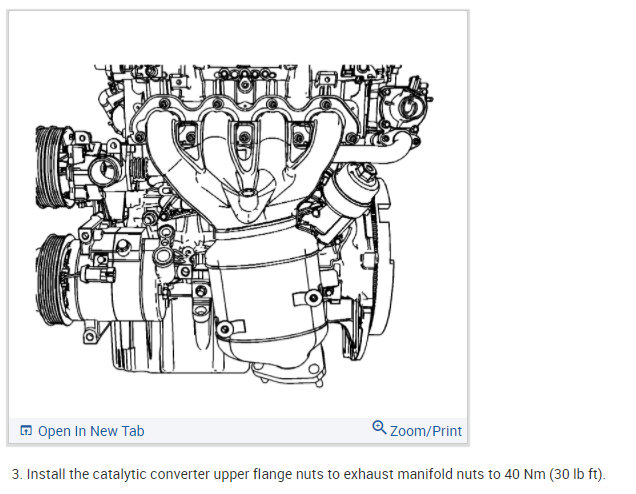 Open In New Tab

Zoom/Print

3. Install the catalytic converter upper flange nuts to exhaust manifold nuts to 40 Nm (30 lb ft).