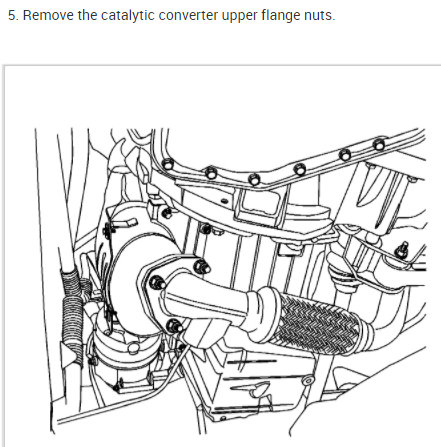 5. Remove the catalytic converter upper flange nuts.