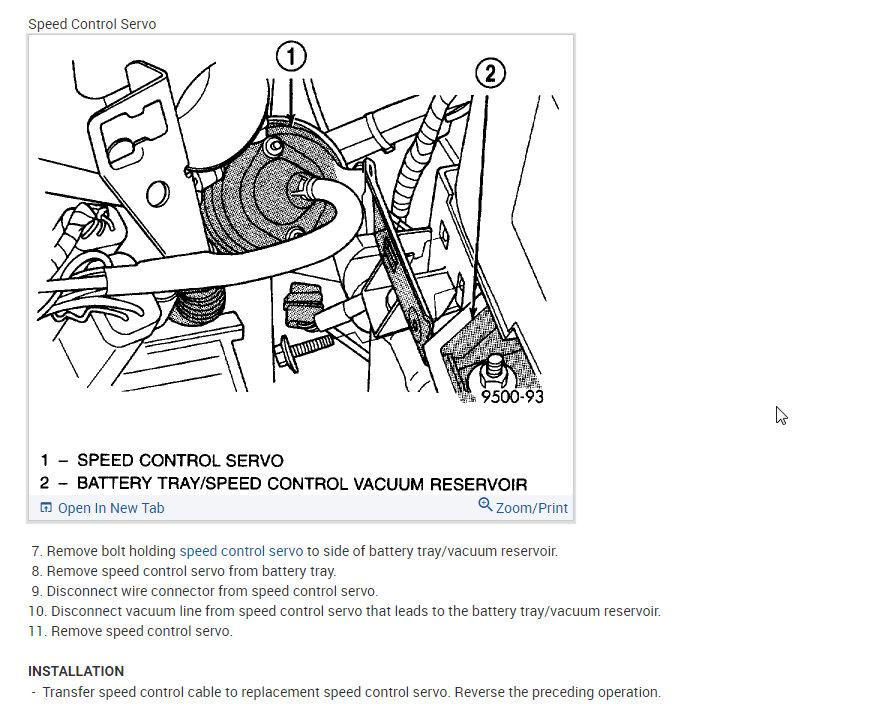 Speed Control Servo

1

2

9500-93

1 – SPEED CONTROL SERVO
2 – BATTERY TRAY/SPEED CONTROL VACUUM RESERVOIR

Open In New Tab

Zoom/Print

7. Remove bolt holding speed control servo to side of battery tray/vacuum reservoir.
8. Remove speed control servo from battery tray.
9. Disconnect wire connector from speed control servo.
10. Disconnect vacuum line from speed control servo that leads to the battery tray/vacuum reservoir.
11. Remove speed control servo.

INSTALLATION
- Transfer speed control cable to replacement speed control servo. Reverse the preceding operation.