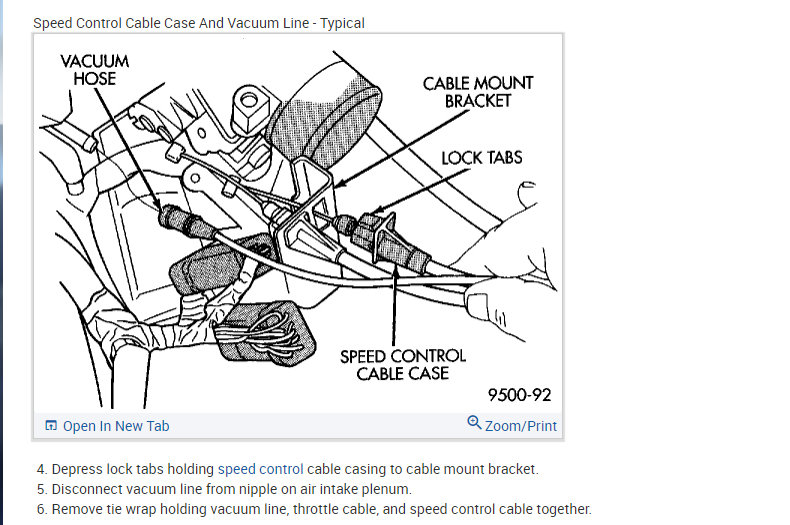 Speed Control Cable Case And Vacuum Line - Typical

VACUUM HOSE

CABLE MOUNT BRACKET

LOCK TABS

SPEED CONTROL CABLE CASE

9500-92

Open In New Tab

Zoom/Print

4. Depress lock tabs holding speed control cable casing to cable mount bracket.
5. Disconnect vacuum line from nipple on air intake plenum.
6. Remove tie wrap holding vacuum line, throttle cable, and speed control cable together.