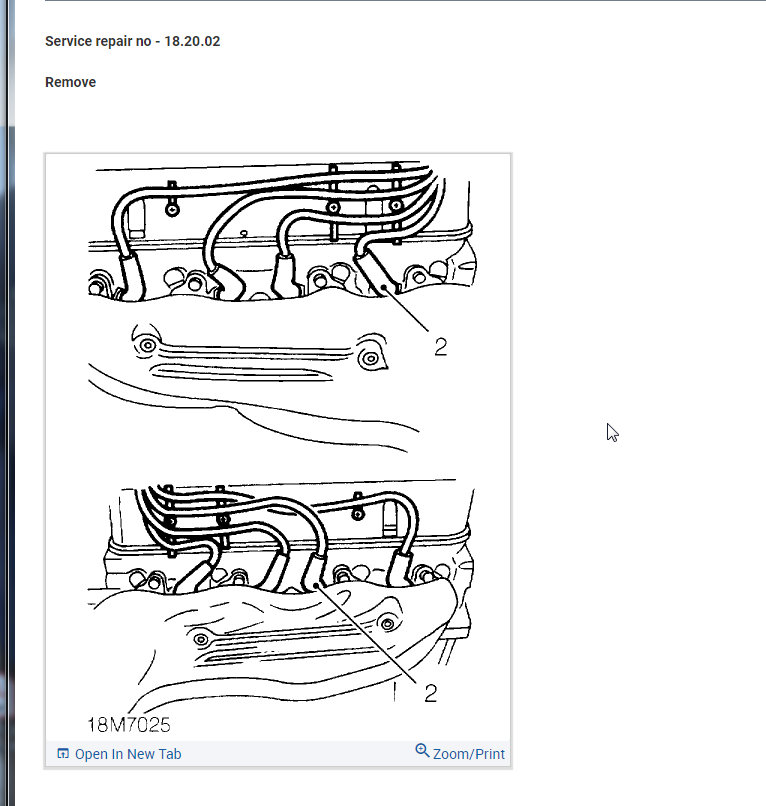 Service repair no - 18.20.02

Remove

2

2

18M7025

Open In New Tab

Zoom/Print