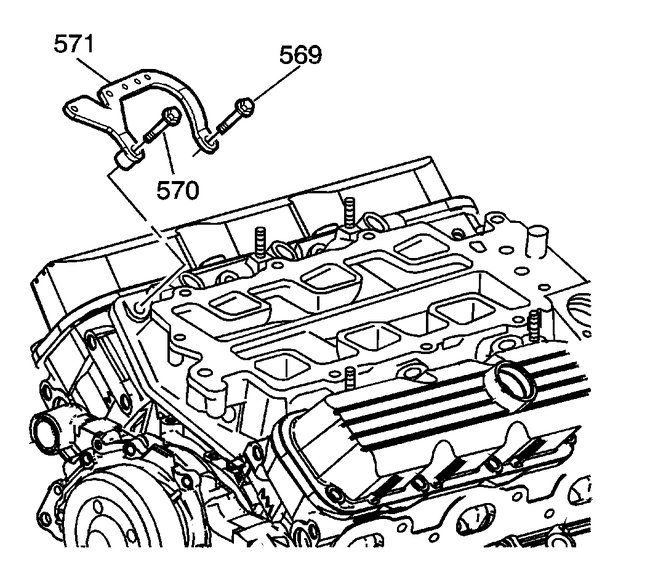 571

569

570