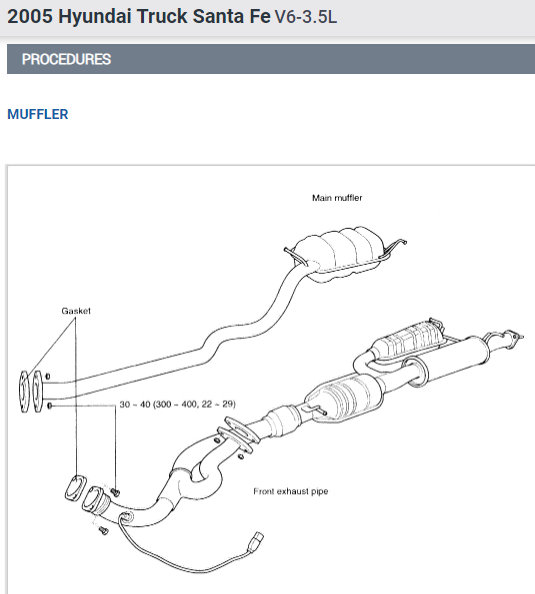 2005 Hyundai Truck Santa Fe V6-3.5L

PROCEDURES

MUFFLER

Main muffler

Gasket

30 ~ 40 (300 ~ 400, 22 ~ 29)

Front exhaust pipe