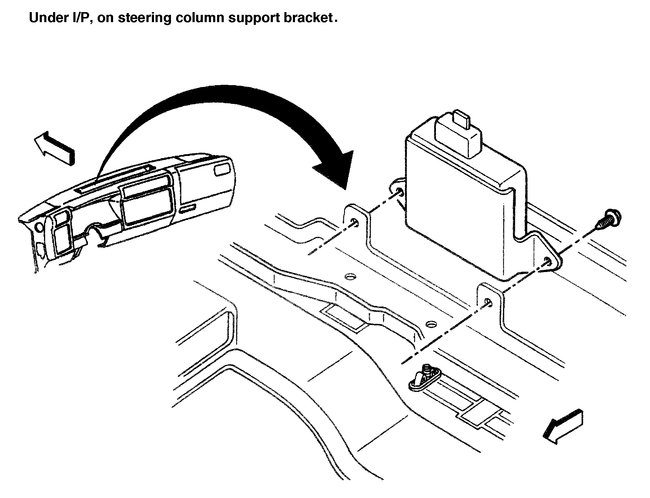 Under I/P, on steering column support bracket.