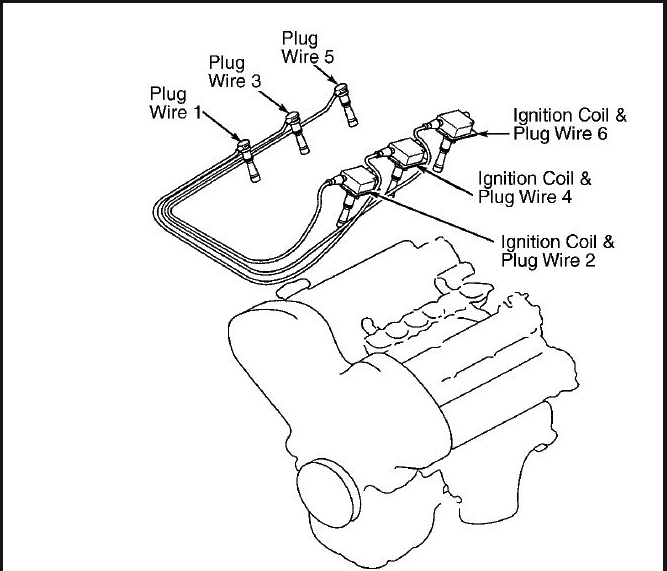 Plug Wire 5

Plug Wire 3

Plug Wire 1

Ignition Coil & Plug Wire 6

Ignition Coil & Plug Wire 4

Ignition Coil & Plug Wire 2