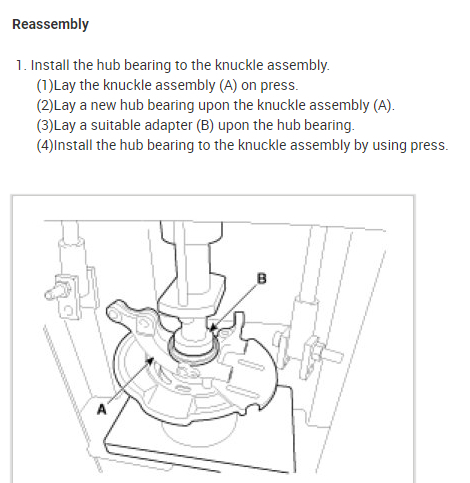 Reassembly

1. Install the hub bearing to the knuckle assembly.
(1)Lay the knuckle assembly (A) on press.
(2)Lay a new hub bearing upon the knuckle assembly (A).
(3)Lay a suitable adapter (B) upon the hub bearing.
(4)Install the hub bearing to the knuckle assembly by using press.

B

A