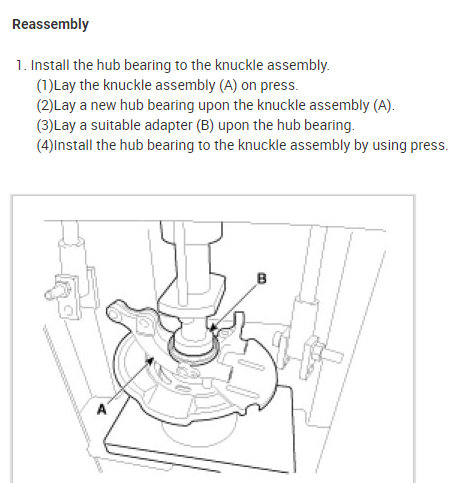 Reassembly

1. Install the hub bearing to the knuckle assembly.
(1)Lay the knuckle assembly (A) on press.
(2)Lay a new hub bearing upon the knuckle assembly (A).
(3)Lay a suitable adapter (B) upon the hub bearing.
(4)Install the hub bearing to the knuckle assembly by using press.

B

A