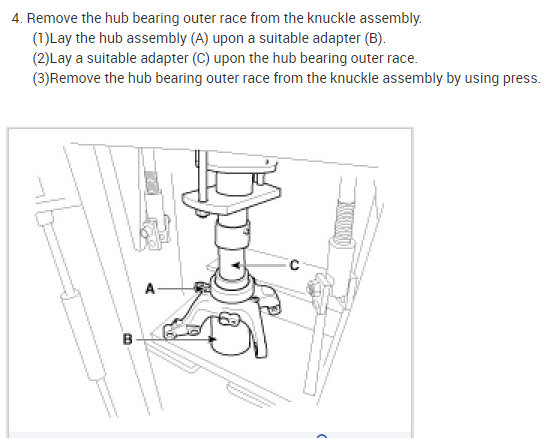 4. Remove the hub bearing outer race from the knuckle assembly.

(1)Lay the hub assembly (A) upon a suitable adapter (B).

(2)Lay a suitable adapter (C) upon the hub bearing outer race.

(3)Remove the hub bearing outer race from the knuckle assembly by using press.

C
A
B