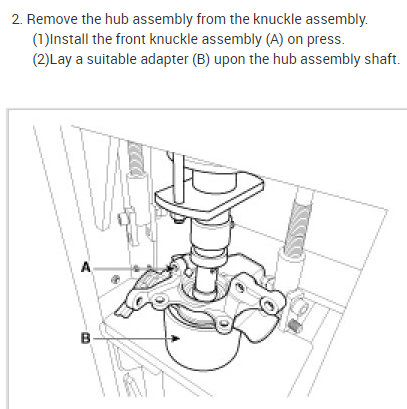 2. Remove the hub assembly from the knuckle assembly.

(1)Install the front knuckle assembly (A) on press.

(2)Lay a suitable adapter (B) upon the hub assembly shaft.

A

B